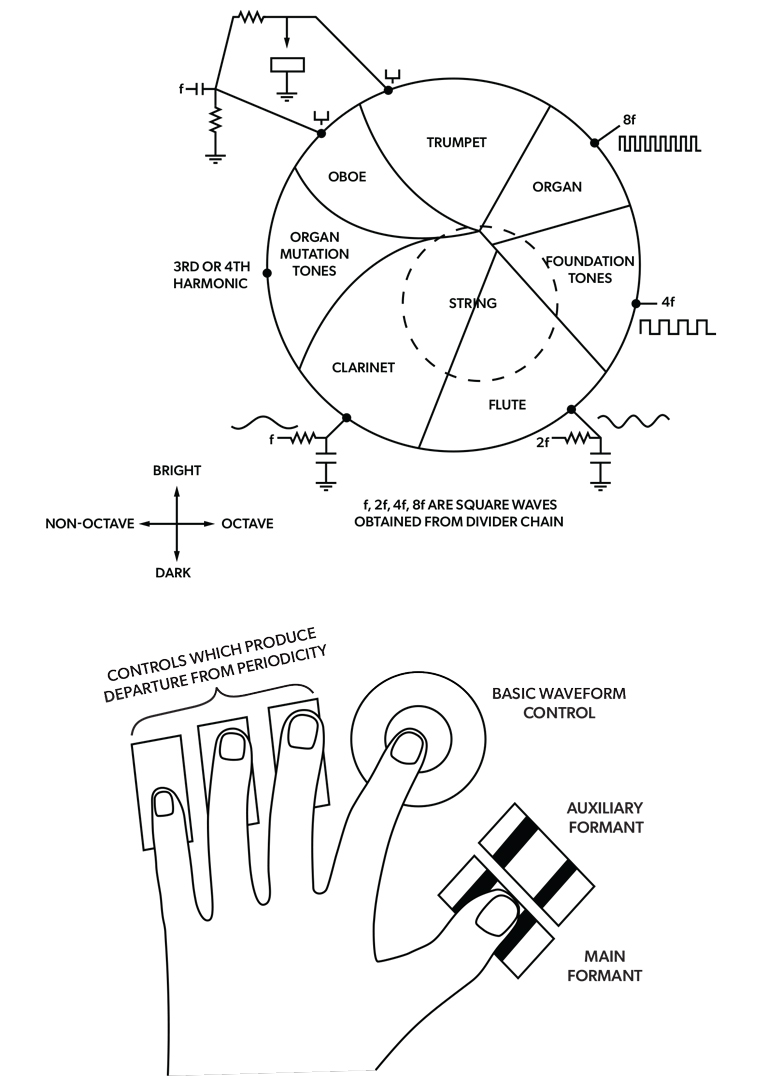 f
8f
TRUMPET
OBOE
ORGAN
ORGAN MUTATION TONES
FOUNDATION TONES
3RD OR 4TH HARMONIC
STRING
4f
CLARINET
FLUTE
f
2f

BRIGHT
NON-OCTAVE
OCTAVE
DARK

f, 2f, 4f, 8f ARE SQUARE WAVES OBTAINED FROM DIVIDER CHAIN

CONTROLS WHICH PRODUCE DEPARTURE FROM PERIODICITY

BASIC WAVEFORM CONTROL

AUXILIARY FORMANT

MAIN FORMANT